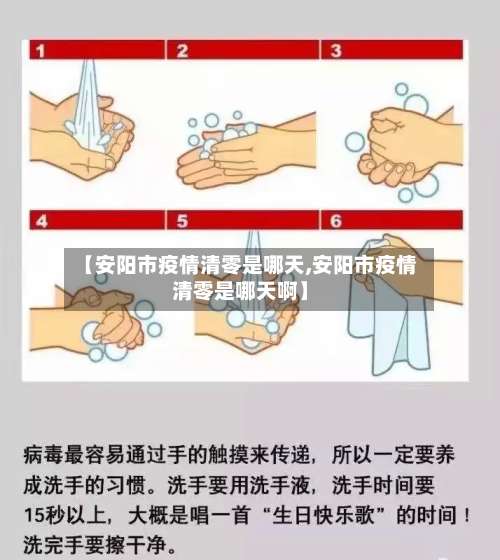 1

2

3

4

5

6

【安阳市疫情清零是哪天,安阳市疫情清零是哪天啊】

病毒最容易通过手的触摸来传递，所以一定要养成洗手的习惯。洗手要用洗手液，洗手时间要15秒以上，大概是唱一首“生日快乐歌”的时间！洗完手要擦干净。